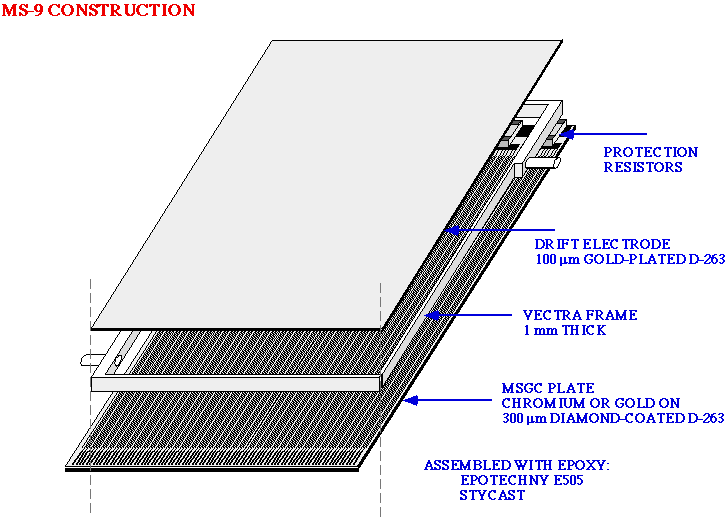 MS-9 CONSTRUCTION

PROTECTION RESISTORS

DRIFT ELECTRODE
100 μm GOLD-PLATED D-263

VECTRA FRAME
1 mm THICK

MSGC PLATE
CHROMIUM OR GOLD ON
300 μm DIAMOND-COATED D-263

ASSEMBLED WITH EPOXY:
EPOTECHNY E505
STYCAST